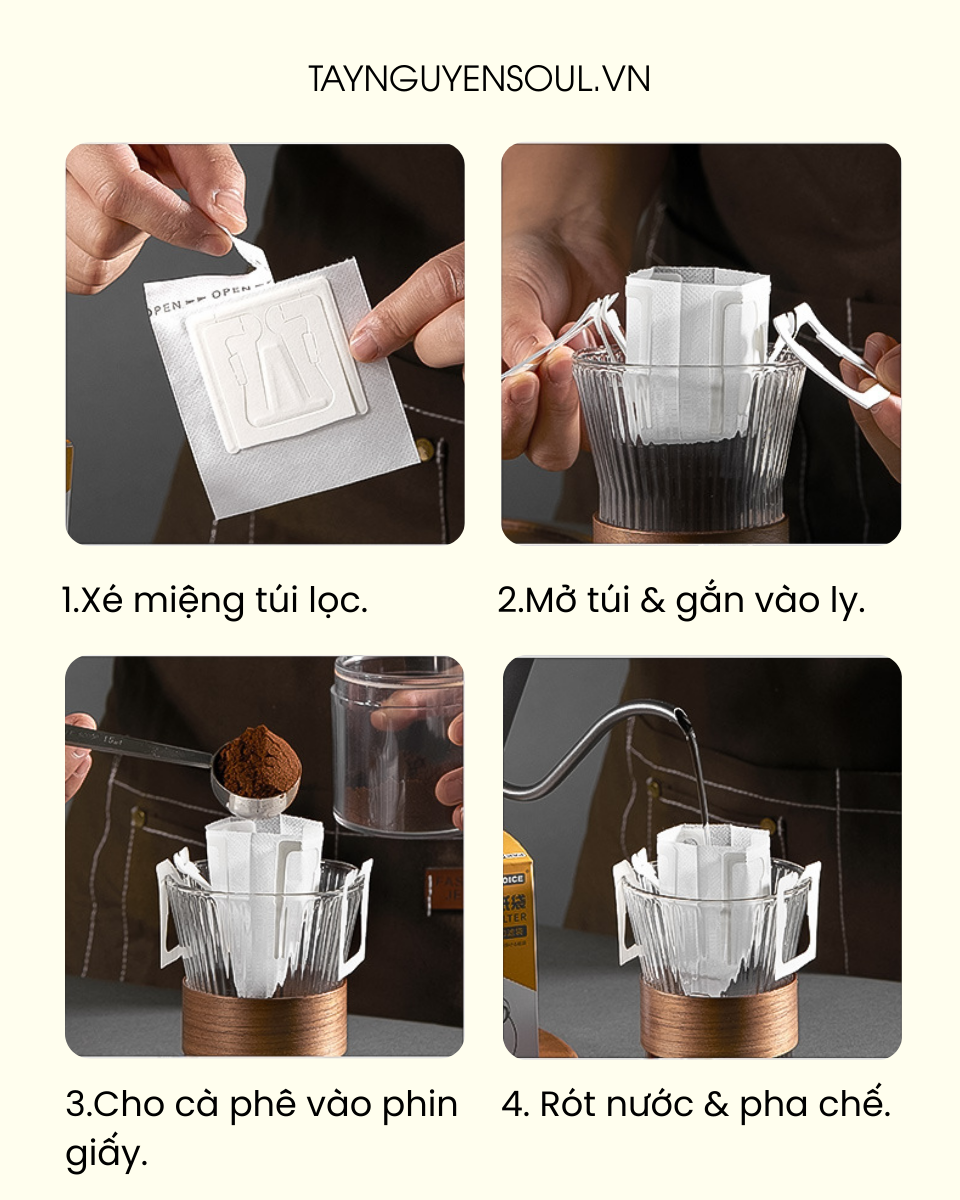 TAYNGUYENSOUL.VN

OPEN OPEN

1.Xé miệng túi lọc.

2.Mở túi & gắn vào ly.

3.Cho cà phê vào phin giấy.

4. Rót nước & pha chế.